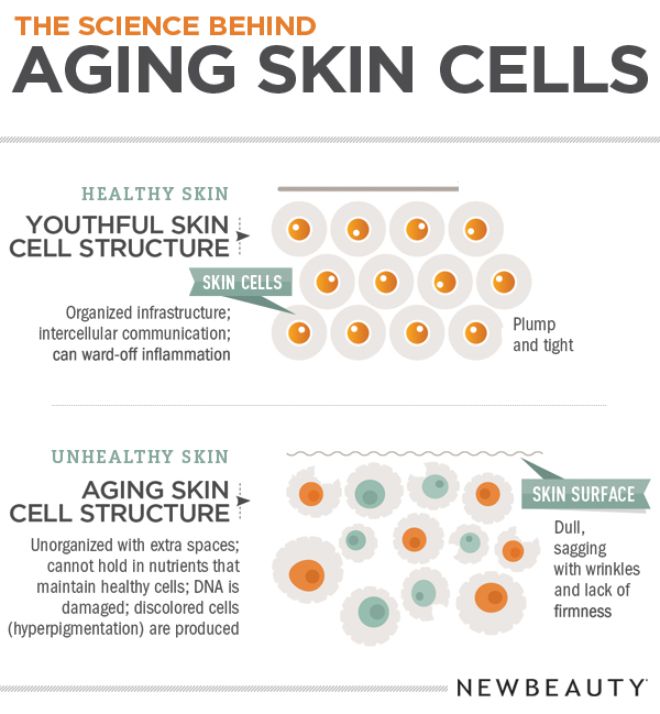 THE SCIENCE BEHIND
AGING SKIN CELLS

HEALTHY SKIN
YOUTHFUL SKIN CELL STRUCTURE

SKIN CELLS

Organized infrastructure; intercellular communication; can ward-off inflammation

Plump and tight

UNHEALTHY SKIN
AGING SKIN CELL STRUCTURE

Unorganized with extra spaces; cannot hold in nutrients that maintain healthy cells; DNA is damaged; discolored cells (hyperpigmentation) are produced

SKIN SURFACE

Dull, sagging with wrinkles and lack of firmness

NEWBEAUTY