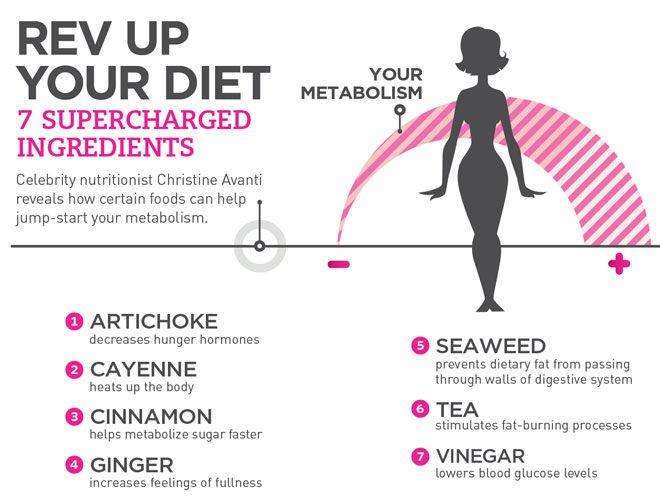 REV UP YOUR DIET

7 SUPERCHARGED INGREDIENTS

Celebrity nutritionist Christine Avanti reveals how certain foods can help jump-start your metabolism.

YOUR METABOLISM

−

+

1 ARTICHOKE
decreases hunger hormones

2 CAYENNE
heats up the body

3 CINNAMON
helps metabolize sugar faster

4 GINGER
increases feelings of fullness

5 SEAWEED
prevents dietary fat from passing through walls of digestive system

6 TEA
stimulates fat-burning processes

7 VINEGAR
lowers blood glucose levels